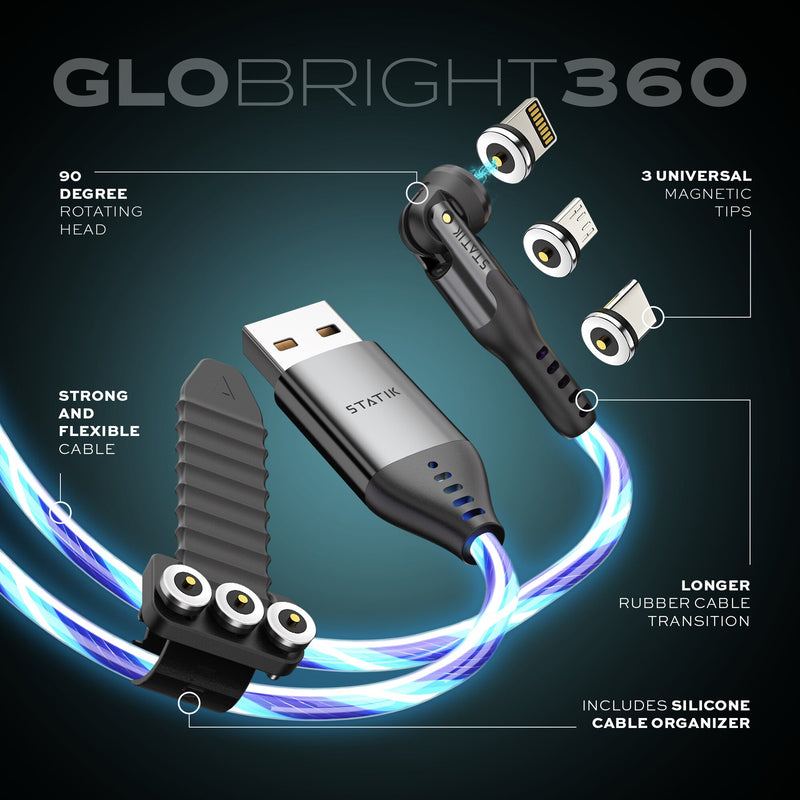 GLOBRIGHT360

90 DEGREE ROTATING HEAD

3 UNIVERSAL MAGNETIC TIPS

STATIK

STATIK

STRONG AND FLEXIBLE CABLE

LONGER RUBBER CABLE TRANSITION

INCLUDES SILICONE CABLE ORGANIZER