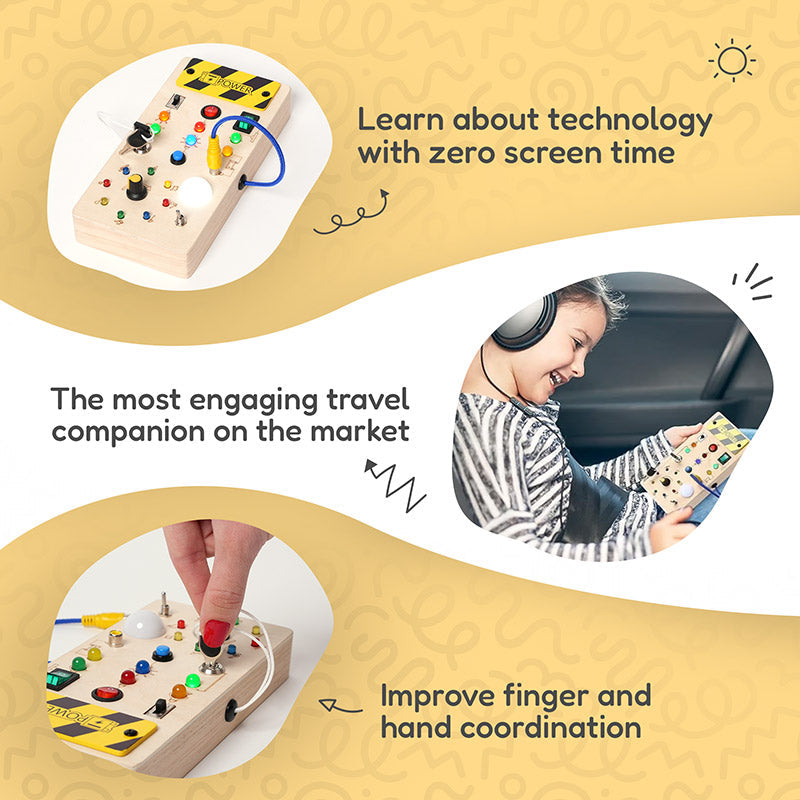 POWER

Learn about technology with zero screen time

The most engaging travel companion on the market

POWER

Improve finger and hand coordination